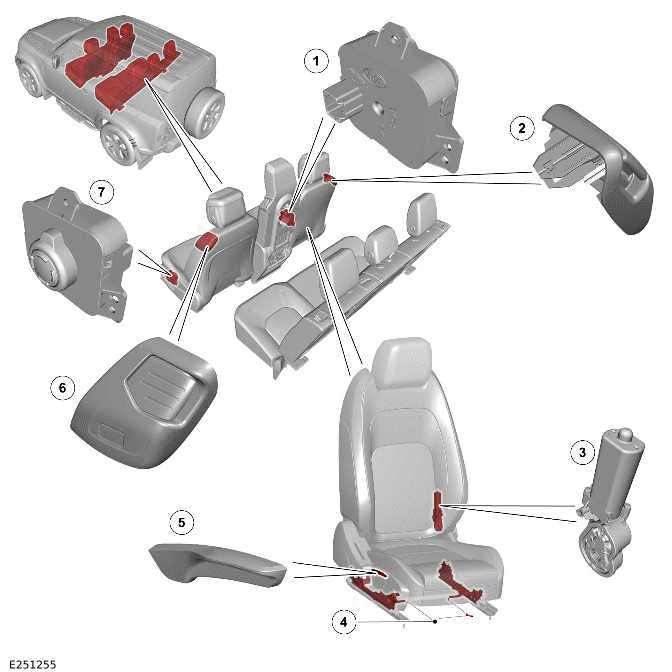 1
2
7
6
3
5
4
E251255